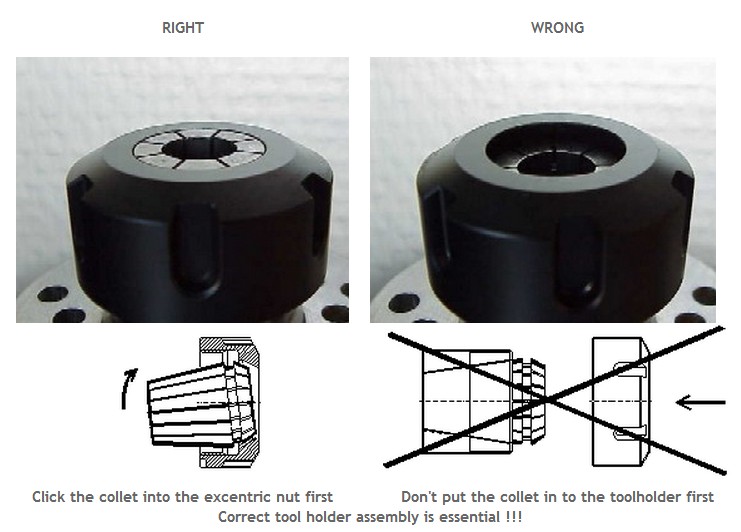 RIGHT

WRONG

Click the collet into the excentric nut first

Don't put the collet in to the toolholder first

Correct tool holder assembly is essential !!!